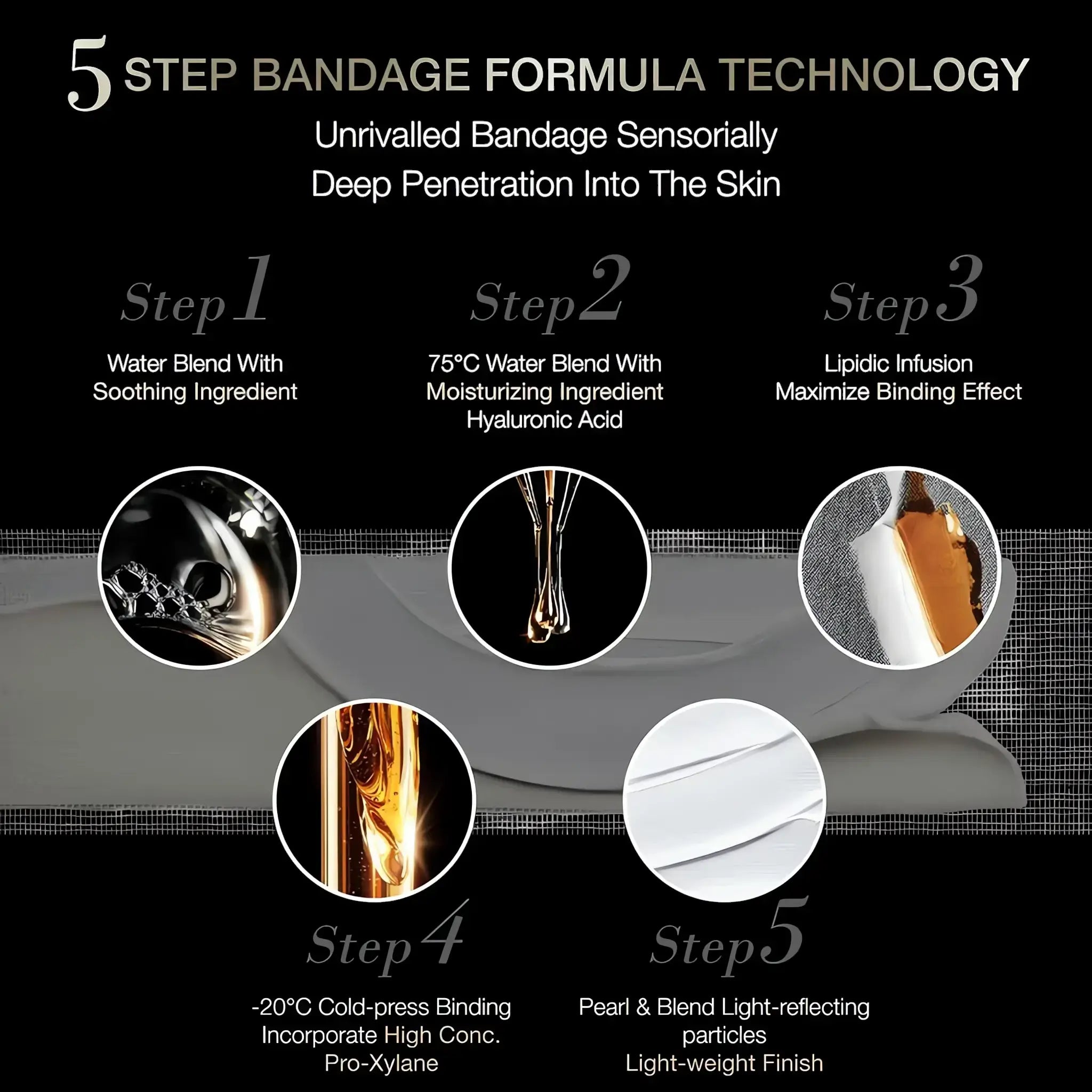 5 STEP BANDAGE FORMULA TECHNOLOGY

Unrivalled Bandage Sensorially
Deep Penetration Into The Skin

Step 1

Water Blend With Soothing Ingredient

Step 2

75°C Water Blend With Moisturizing Ingredient Hyaluronic Acid

Step 3

Lipidic Infusion Maximize Binding Effect

Step 4

-20°C Cold-press Binding Incorporate High Conc. Pro-Xylane

Step 5

Pearl & Blend Light-reflecting particles Light-weight Finish